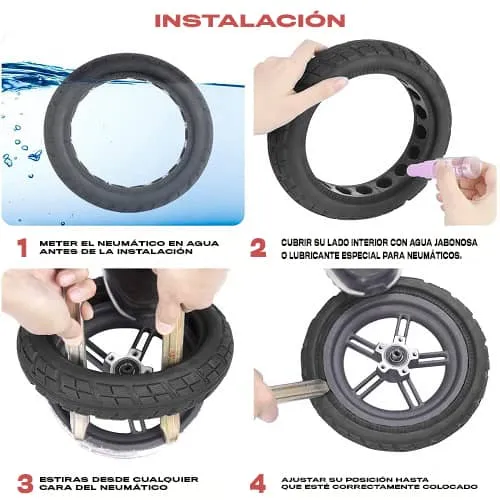 INSTALACIÓN

1 METER EL NEUMÁTICO EN AGUA ANTES DE LA INSTALACIÓN

2 CUBRIR SU LADO INTERIOR CON AGUA JABONOSA O LUBRICANTE ESPECIAL PARA NEUMÁTICOS.

3 ESTIRAS DESDE CUALQUIER CARA DEL NEUMÁTICO

4 AJUSTAR SU POSICIÓN HASTA QUE ESTÉ CORRECTAMENTE COLOCADO